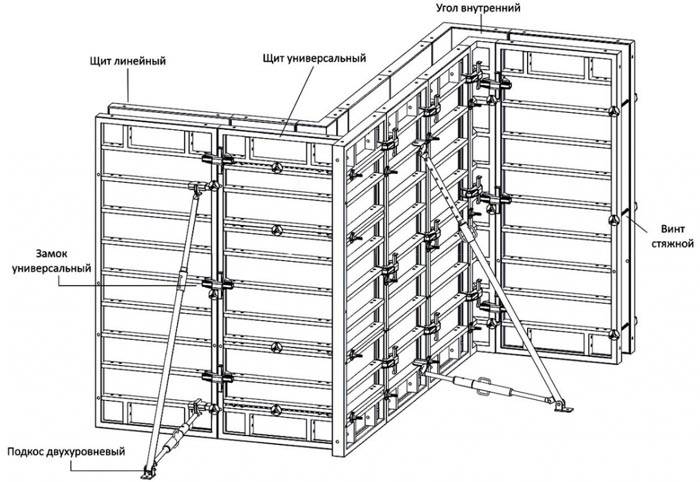 Угол внутренний

Щит линейный

Щит универсальный

Замок универсальный

Винт стяжной

Подкос двухуровневый